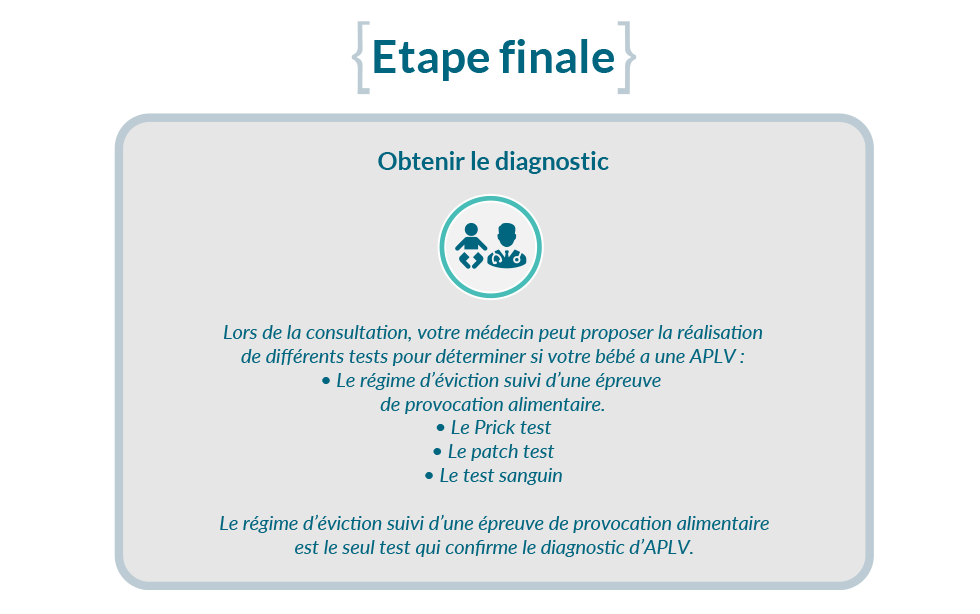 {Etape finale}

Obtenir le diagnostic

Lors de la consultation, votre médecin peut proposer la réalisation de différents tests pour déterminer si votre bébé a une APLV :
• Le régime d'éviction suivi d'une épreuve de provocation alimentaire.
• Le Prick test
• Le patch test
• Le test sanguin

Le régime d'éviction suivi d'une épreuve de provocation alimentaire est le seul test qui confirme le diagnostic d'APLV.